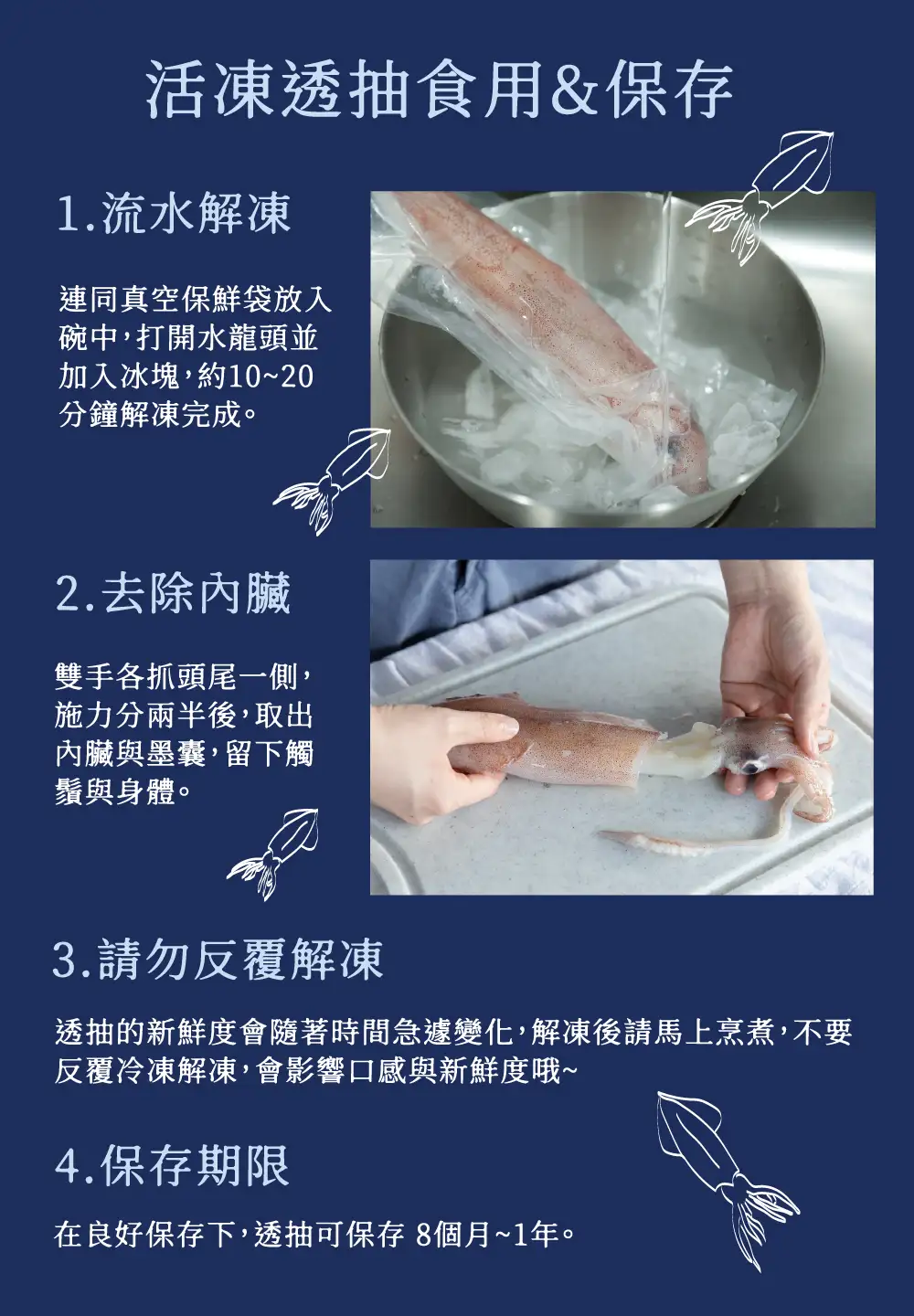 活凍透抽食用&保存

1.流水解凍

連同真空保鮮袋放入碗中,打開水龍頭並加入冰塊,約10~20分鐘解凍完成。

2.去除內臟

雙手各抓頭尾一側,施力分兩半後,取出內臟與墨囊,留下觸鬚與身體。

3.請勿反覆解凍

透抽的新鮮度會隨著時間急遽變化,解凍後請馬上烹煮,不要反覆冷凍解凍,會影響口感與新鮮度哦~

4.保存期限

在良好保存下,透抽可保存 8個月~1年。