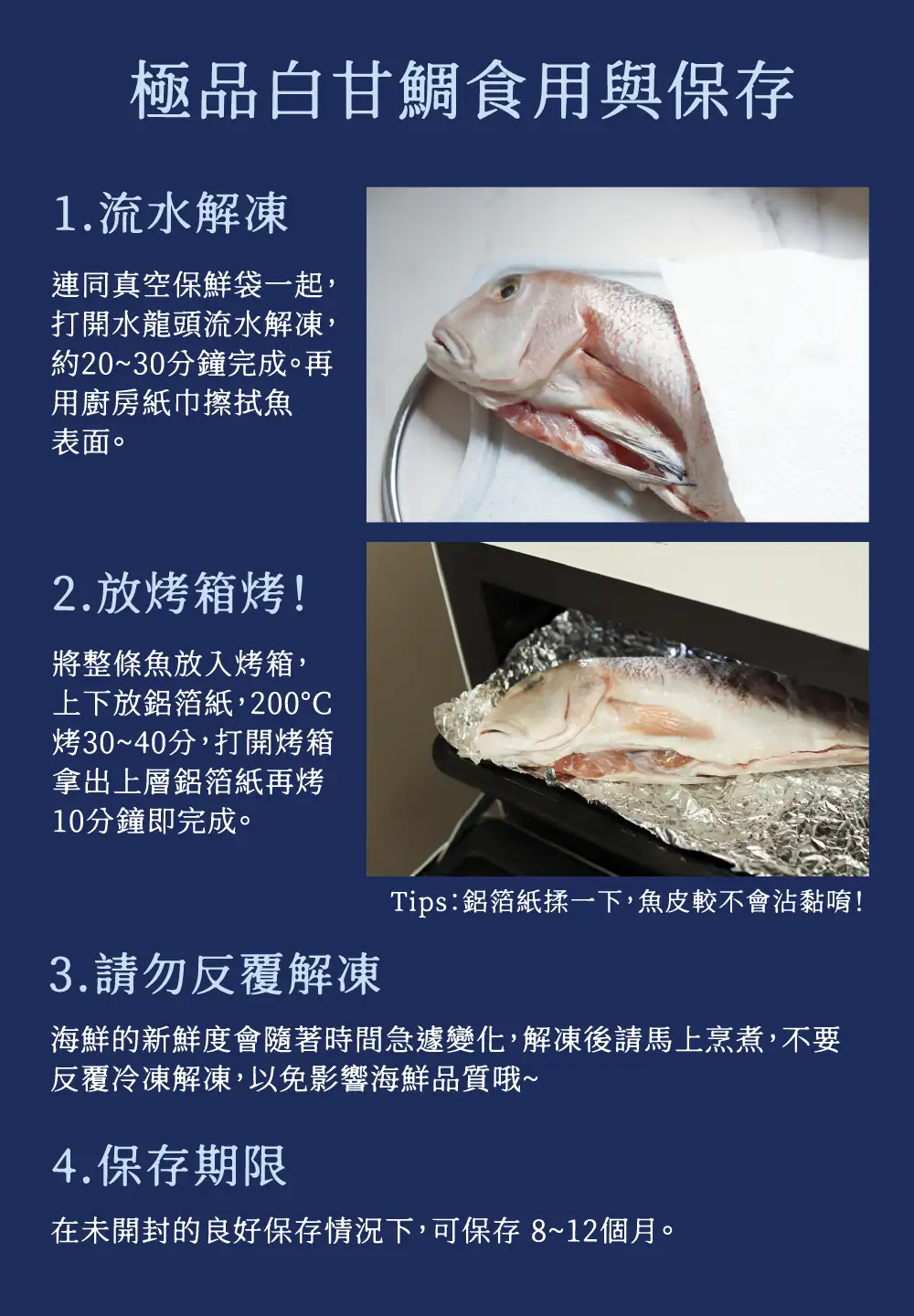 極品白甘鯛食用與保存

1.流水解凍

連同真空保鮮袋一起，打開水龍頭流水解凍，約20~30分鐘完成。再用廚房紙巾擦拭魚表面。

2.放烤箱烤!

將整條魚放入烤箱，上下放鋁箔紙，200°C烤30~40分，打開烤箱拿出上層鋁箔紙再烤10分鐘即完成。

Tips:鋁箔紙揉一下，魚皮較不會沾黏唷!

3.請勿反覆解凍

海鮮的新鮮度會隨著時間急遽變化，解凍後請馬上烹煮，不要反覆冷凍解凍，以免影響海鮮品質哦~

4.保存期限

在未開封的良好保存情況下，可保存 8~12個月。